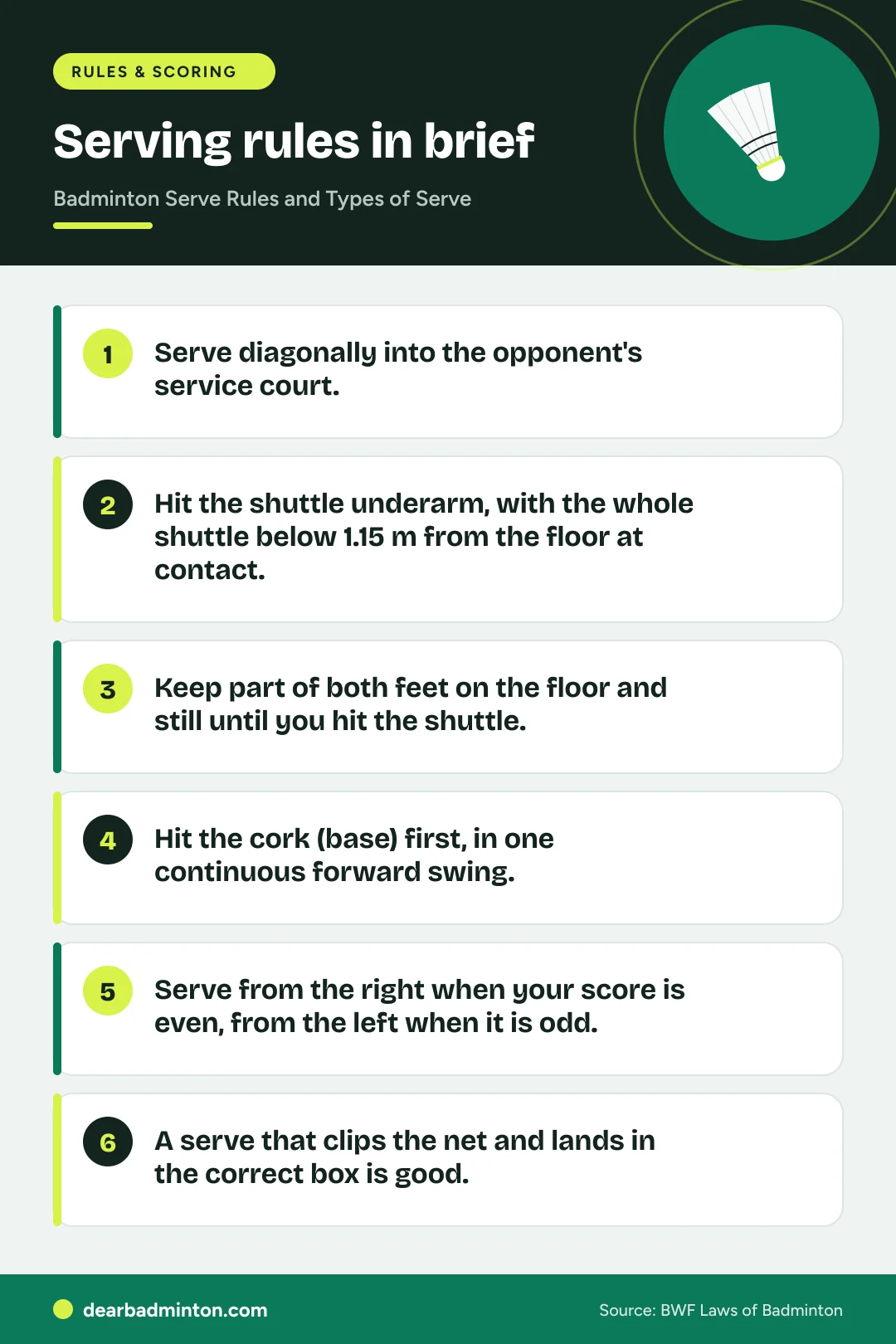 RULES & SCORING

Serving rules in brief

Badminton Serve Rules and Types of Serve

1 Serve diagonally into the opponent's service court.

2 Hit the shuttle underarm, with the whole shuttle below 1.15 m from the floor at contact.

3 Keep part of both feet on the floor and still until you hit the shuttle.

4 Hit the cork (base) first, in one continuous forward swing.

5 Serve from the right when your score is even, from the left when it is odd.

6 A serve that clips the net and lands in the correct box is good.

dearbadminton.com

Source: BWF Laws of Badminton