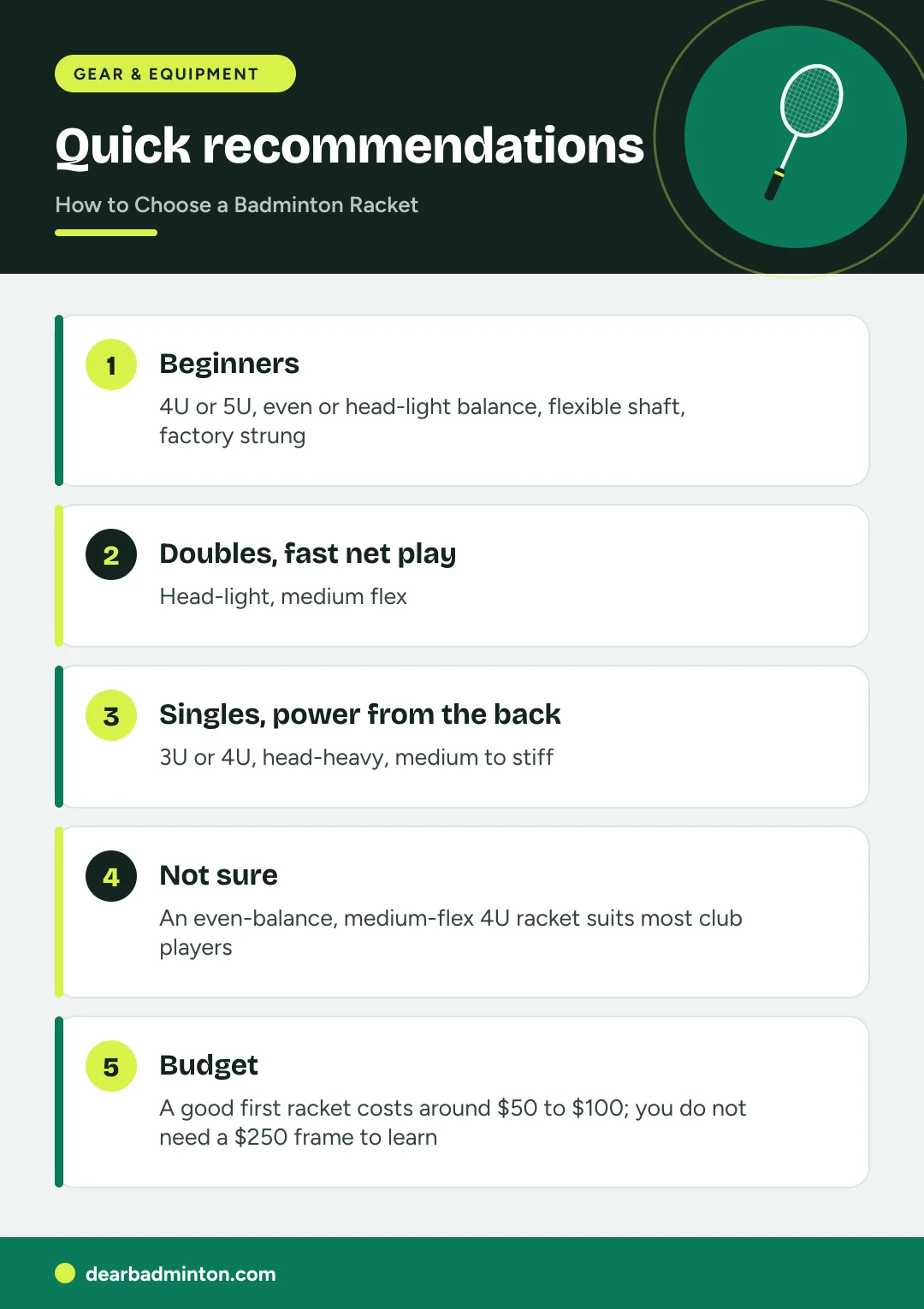 GEAR & EQUIPMENT

Quick recommendations

How to Choose a Badminton Racket

1

Beginners

4U or 5U, even or head-light balance, flexible shaft, factory strung

2

Doubles, fast net play

Head-light, medium flex

3

Singles, power from the back

3U or 4U, head-heavy, medium to stiff

4

Not sure

An even-balance, medium-flex 4U racket suits most club players

5

Budget

A good first racket costs around $50 to $100; you do not need a $250 frame to learn

dearbadminton.com