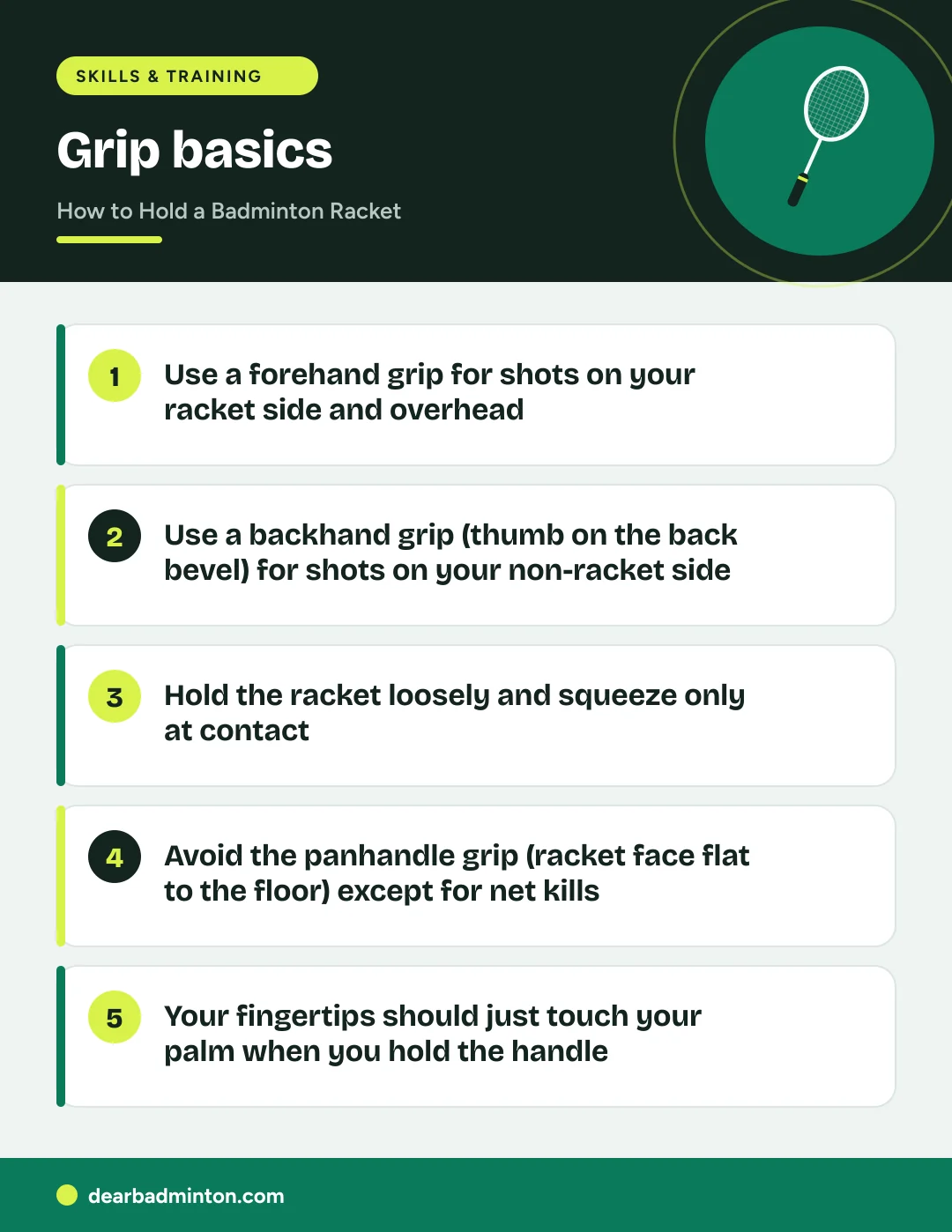 SKILLS & TRAINING

Grip basics

How to Hold a Badminton Racket

1 Use a forehand grip for shots on your racket side and overhead

2 Use a backhand grip (thumb on the back bevel) for shots on your non-racket side

3 Hold the racket loosely and squeeze only at contact

4 Avoid the panhandle grip (racket face flat to the floor) except for net kills

5 Your fingertips should just touch your palm when you hold the handle

dearbadminton.com